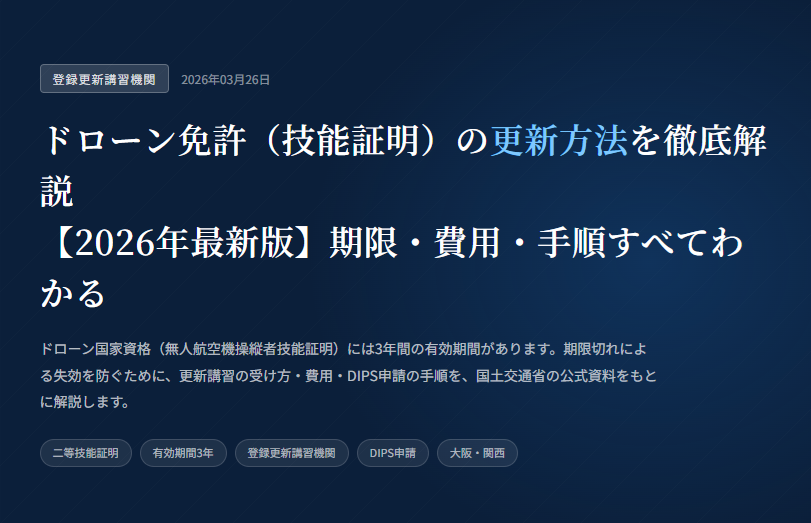 登録更新講習機関 2026年03月26日

ドローン免許（技能証明）の更新方法を徹底解説
【2026年最新版】期限・費用・手順すべてわかる

ドローン国家資格（無人航空機操縦者技能証明）には3年間の有効期間があります。期限切れによる失効を防ぐために、更新講習の受け方・費用・DIPS申請の手順を、国土交通省の公式資料をもとに解説します。

二等技能証明 有効期間3年 登録更新講習機関 DIPS申請 大阪・関西